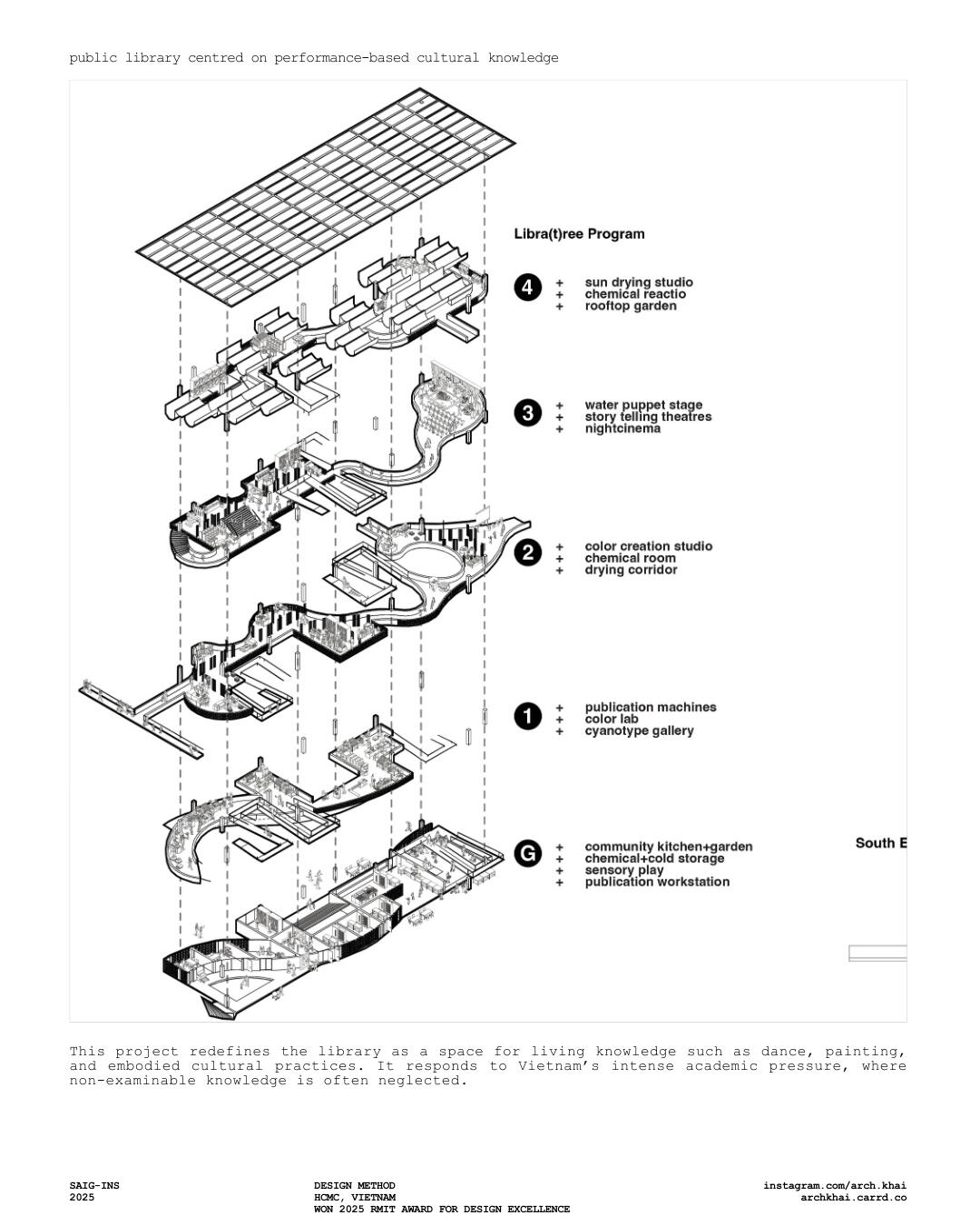 public library centred on performance-based cultural knowledge

Libra(t)ree Program

4
+ sun drying studio
+ chemical reactio
+ rooftop garden

3
+ water puppet stage
+ story telling theatres
+ nightcinema

2
+ color creation studio
+ chemical room
+ drying corridor

1
+ publication machines
+ color lab
+ cyanotype gallery

G
+ community kitchen+garden
+ chemical+cold storage
+ sensory play
+ publication workstation

South E

This project redefines the library as a space for living knowledge such as dance, painting, and embodied cultural practices. It responds to Vietnam's intense academic pressure, where non-examinable knowledge is often neglected.

SAIG-INS
2025

DESIGN METHOD
HCMC, VIETNAM
WON 2025 RMIT AWARD FOR DESIGN EXCELLENCE

instagram.com/arch.khai
archkhai.carrd.co